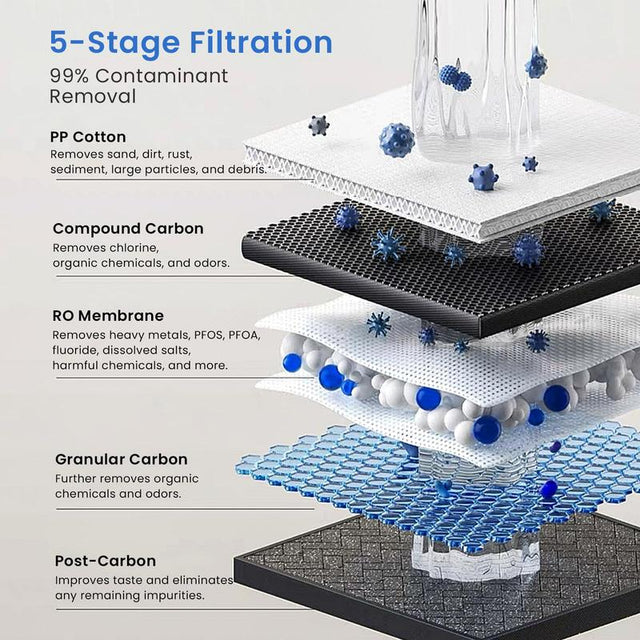 5-Stage Filtration

99% Contaminant Removal

PP Cotton

Removes sand, dirt, rust, sediment, large particles, and debris.

Compound Carbon

Removes chlorine, organic chemicals, and odors.

RO Membrane

Removes heavy metals, PFOS, PFOA, fluoride, dissolved salts, harmful chemicals, and more.

Granular Carbon

Further removes organic chemicals and odors.

Post-Carbon

Improves taste and eliminates any remaining impurities.